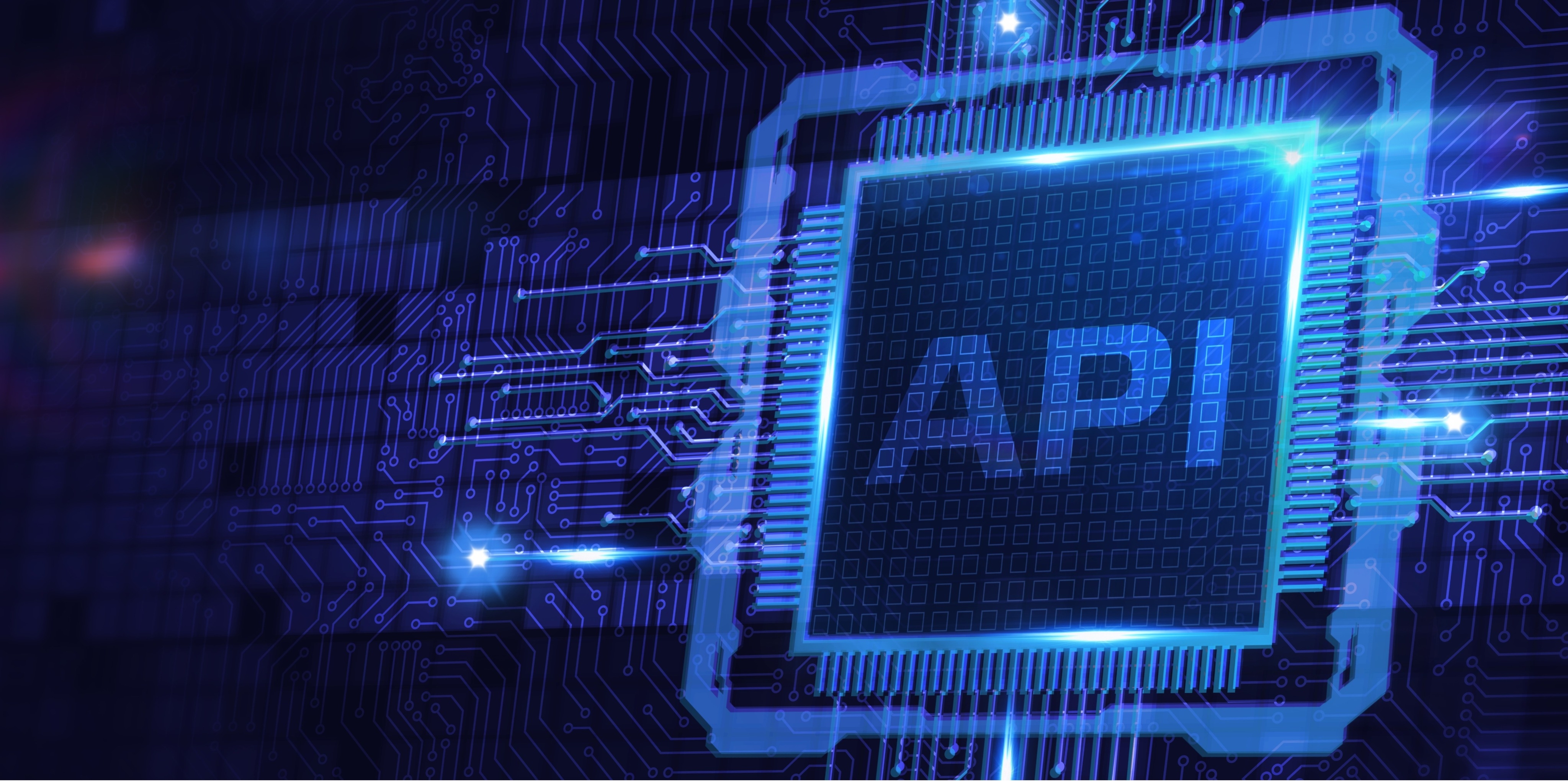 API